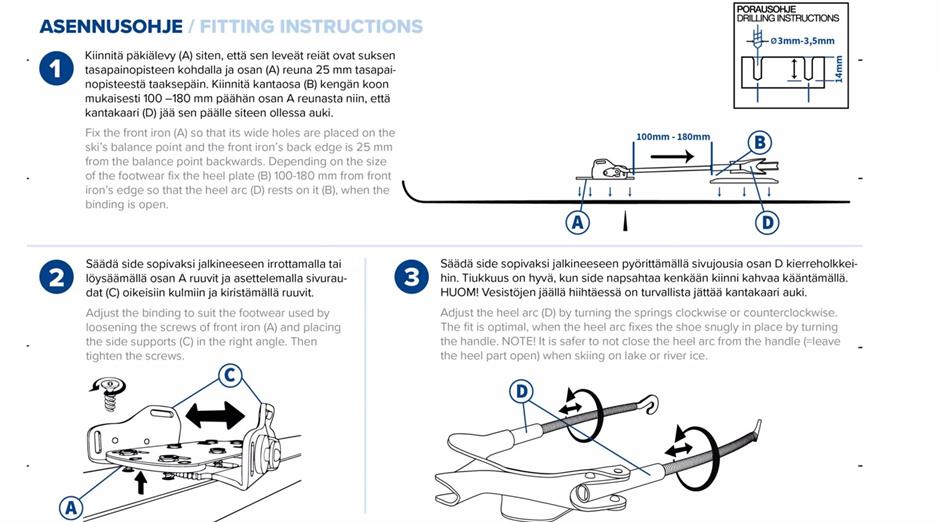 ASENNUSOHJE / FITTING INSTRUCTIONS

PORAUSOHJE
DRILLING INSTRUCTIONS
Ø3mm-3,5mm
14mm

1

Kiinnitä päkiälevy (A) siten, että sen leveät reiät ovat suksen tasapainopisteen kohdalla ja osan (A) reuna 25 mm tasapainopisteestä taaksepäin. Kiinnitä kantaosa (B) kengän koon mukaisesti 100 –180 mm päähän osan A reunasta niin, että kantakaari (D) jää sen päälle siteen ollessa auki.

Fix the front iron (A) so that its wide holes are placed on the ski's balance point and the front iron's back edge is 25 mm from the balance point backwards. Depending on the size of the footwear fix the heel plate (B) 100-180 mm from front iron's edge so that the heel arc (D) rests on it (B), when the binding is open.

100mm - 180mm
B
A
D

2

Säädä side sopivaksi jalkineeseen irrottamalla tai löysäämällä osan A ruuvit ja asettelemalla sivuraudat (C) oikeisiin kulmiin ja kiristämällä ruuvit.

Adjust the binding to suit the footwear used by loosening the screws of front iron (A) and placing the side supports (C) in the right angle. Then tighten the screws.

C
A

3

Säädä side sopivaksi jalkineeseen pyörittämällä sivujousia osan D kierreholkkeihin. Tiukkuus on hyvä, kun side napsahtaa kenkään kiinni kahvaa kääntämällä. HUOM! Vesistöjen jäällä hiihtäessä on turvallista jättää kantakaari auki.

Adjust the heel arc (D) by turning the springs clockwise or counterclockwise. The fit is optimal, when the heel arc fixes the shoe snugly in place by turning the handle. NOTE! It is safer to not close the heel arc from the handle (=leave the heel part open) when skiing on lake or river ice.

D