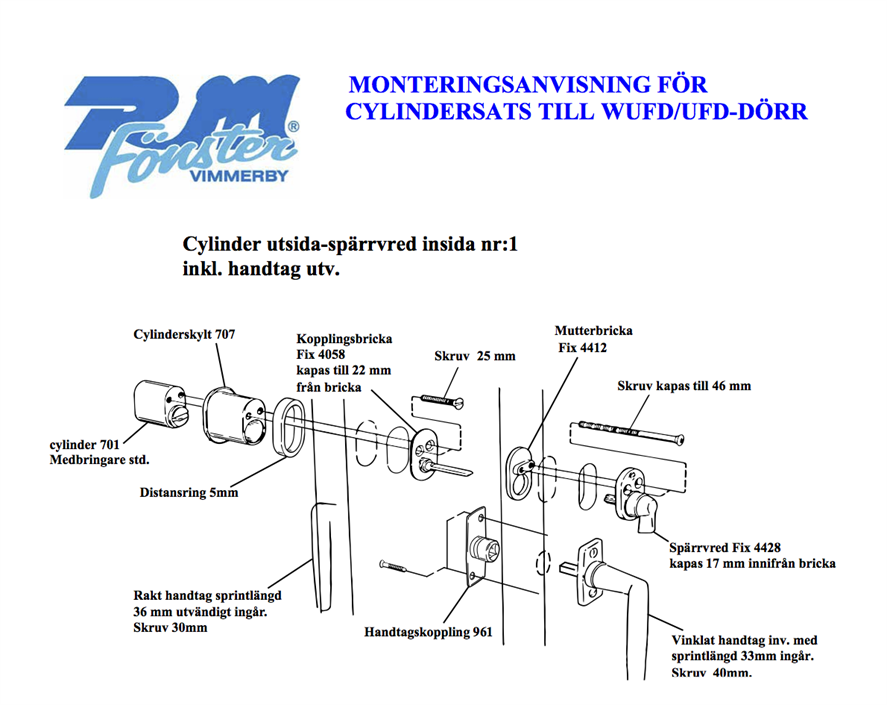 PM Fönster®
VIMMERBY

MONTERINGSANVISNING FÖR
CYLINDERSATS TILL WUFD/UFD-DÖRR

Cylinder utsida-spärrvred insida nr:1
inkl. handtag utv.

Cylinderskylt 707

Kopplingsbricka
Fix 4058
kapas till 22 mm
från bricka

Skruv 25 mm

Mutterbricka
Fix 4412

Skruv kapas till 46 mm

cylinder 701
Medbringare std.

Distansring 5mm

Spärrvred Fix 4428
kapas 17 mm innifrån bricka

Rakt handtag sprintlängd
36 mm utvändigt ingår.
Skruv 30mm

Handtagskoppling 961

Vinklat handtag inv. med
sprintlängd 33mm ingår.
Skruv 40mm.