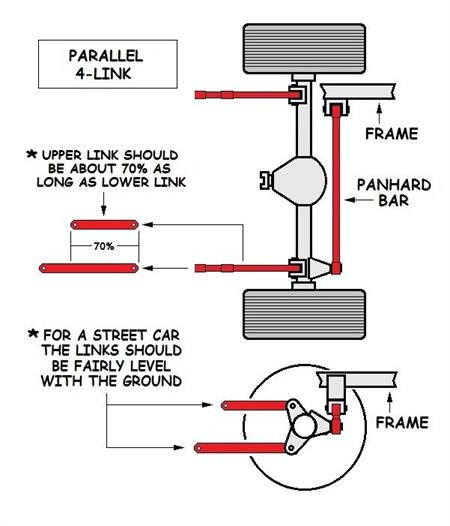 PARALLEL
4-LINK

FRAME

* UPPER LINK SHOULD BE ABOUT 70% AS LONG AS LOWER LINK

PANHARD
BAR

70%

* FOR A STREET CAR THE LINKS SHOULD BE FAIRLY LEVEL WITH THE GROUND

FRAME