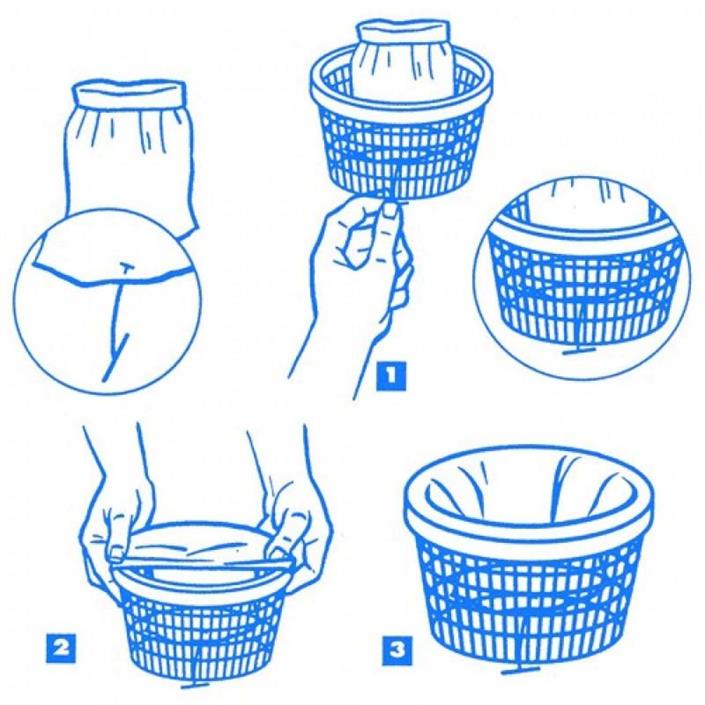 1

2

3