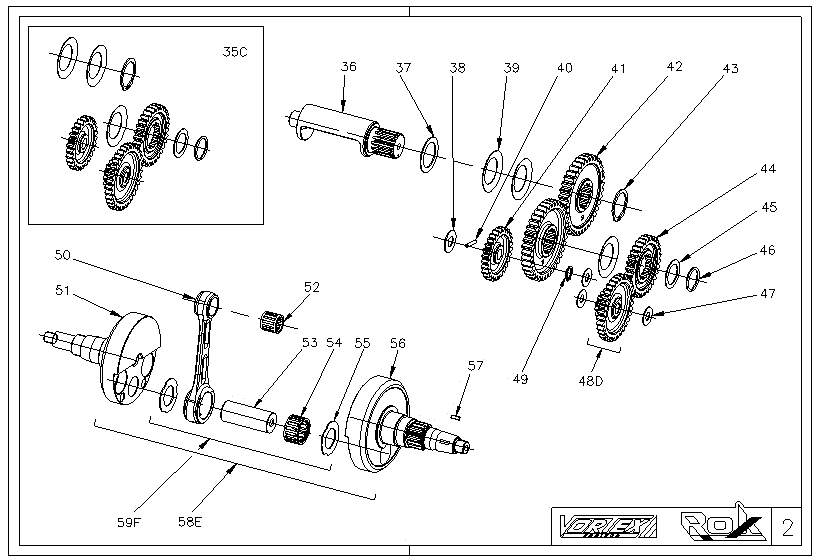 35C

36
37
38
39
40
41
42
43
44
45
46
47
48D
49

50
51
52
53
54
55
56
57
58E
59F

VORTEX
ROK
2