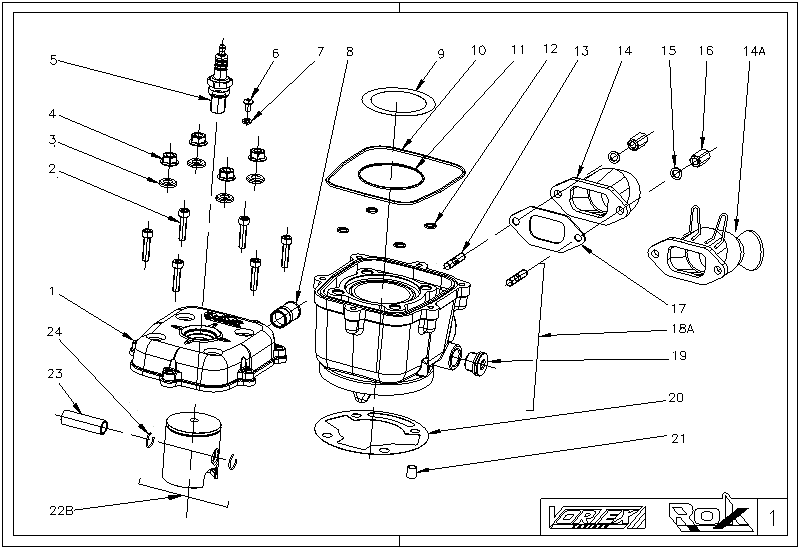 5
6
7
8
9
10
11
12
13
14
15
16
14A
4
3
2
1
24
23
22B
17
18A
19
20
21
VORTEX
ROK
1