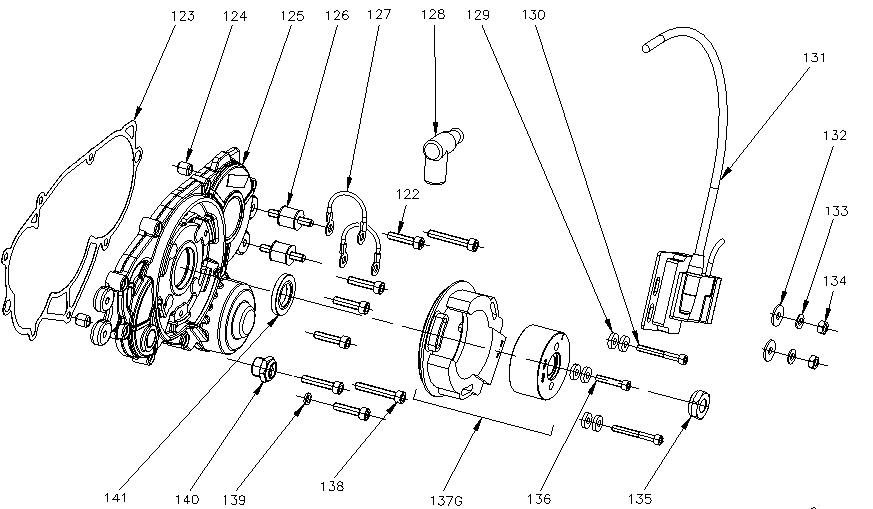 123
124
125
126
127
128
129
130
131
132
133
134
122
141
140
139
138
137G
136
135