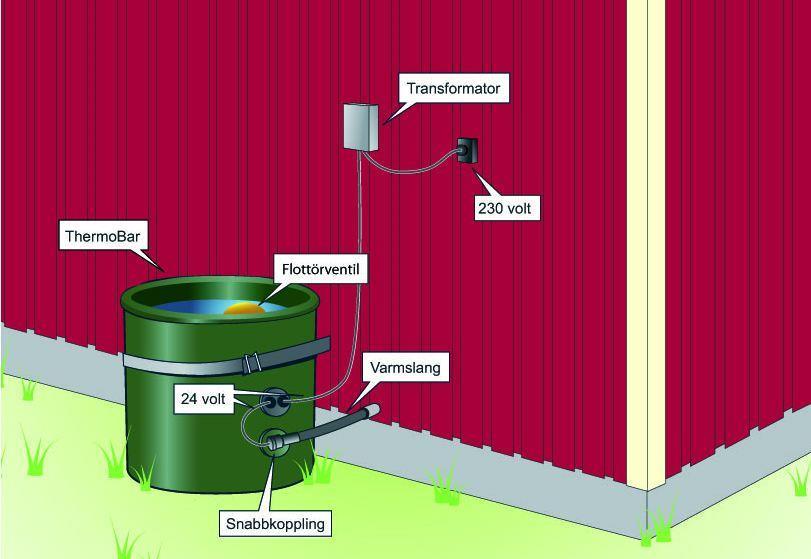 Transformator

230 volt

ThermoBar

Flottörventil

Varmslang

24 volt

Snabbkoppling