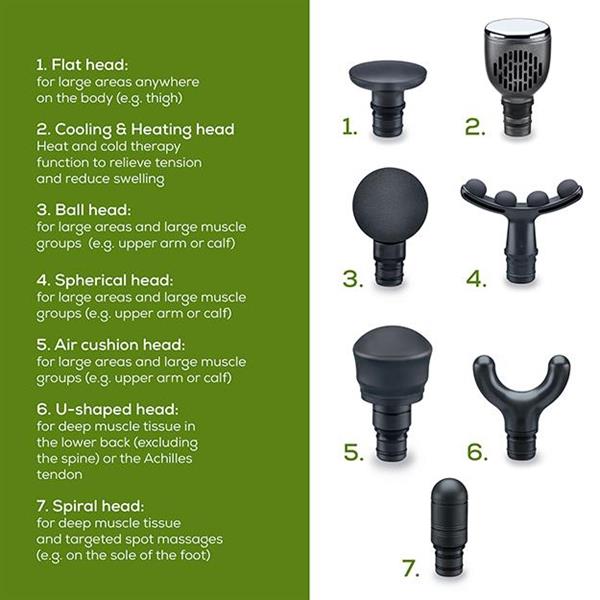 1. Flat head:
for large areas anywhere on the body (e.g. thigh)

2. Cooling & Heating head
Heat and cold therapy function to relieve tension and reduce swelling

3. Ball head:
for large areas and large muscle groups (e.g. upper arm or calf)

4. Spherical head:
for large areas and large muscle groups (e.g. upper arm or calf)

5. Air cushion head:
for large areas and large muscle groups (e.g. upper arm or calf)

6. U-shaped head:
for deep muscle tissue in the lower back (excluding the spine) or the Achilles tendon

7. Spiral head:
for deep muscle tissue and targeted spot massages (e.g. on the sole of the foot)

1.

2.

3.

4.

5.

6.

7.