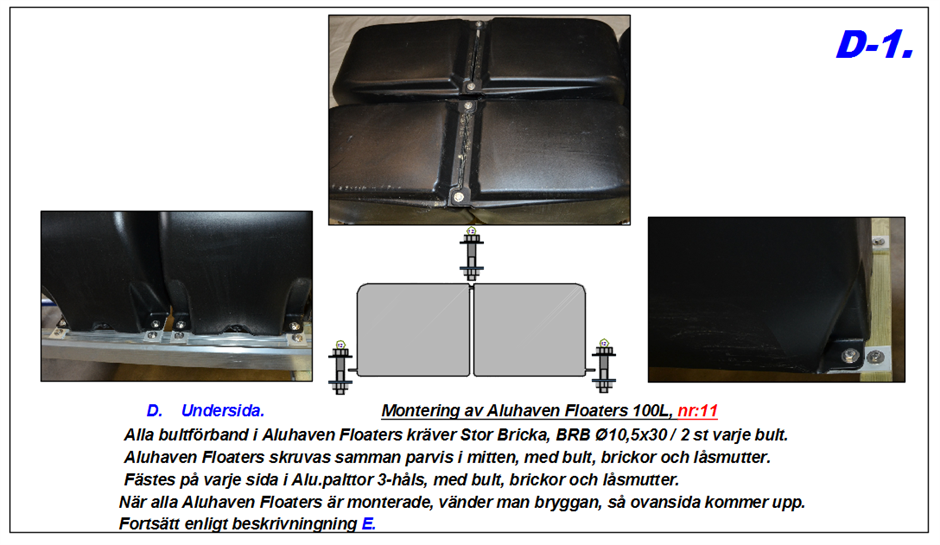 D-1.

D. Undersida.

Montering av Aluhaven Floaters 100L, nr:11

Alla bultförband i Aluhaven Floaters kräver Stor Bricka, BRB Ø10,5x30 / 2 st varje bult.
Aluhaven Floaters skruvas samman parvis i mitten, med bult, brickor och låsmutter.
Fästes på varje sida i Alu.palttor 3-håls, med bult, brickor och låsmutter.
När alla Aluhaven Floaters är monterade, vänder man bryggan, så ovansida kommer upp.
Fortsätt enligt beskrivningning E.