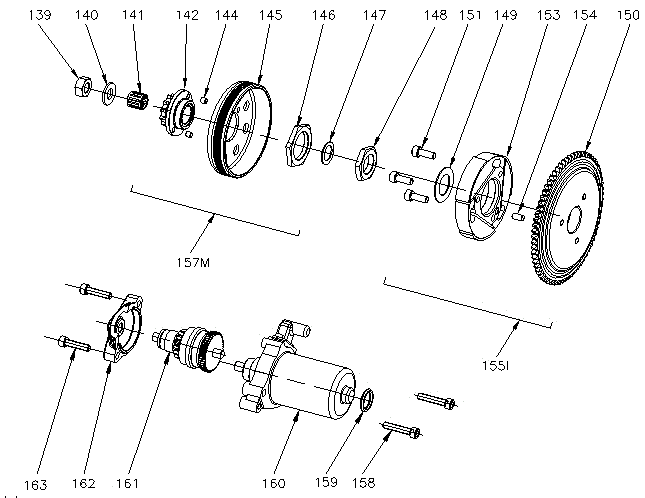 139 140 141 142 144 145 146 147 148 151 149 153 154 150

157M

155I

163 162 161 160 159 158