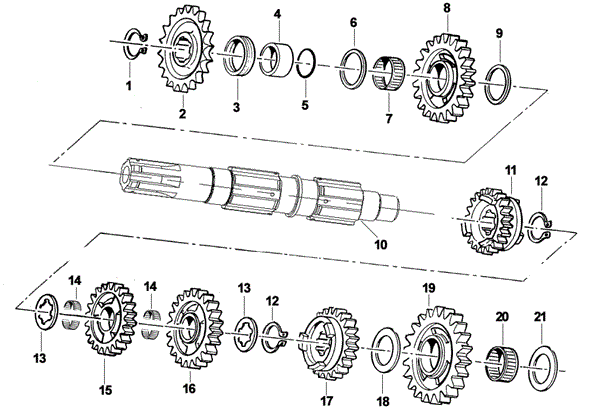 1
2
3
4
5
6
7
8
9
10
11
12
13
14
15
14
16
13
12
17
18
19
20
21