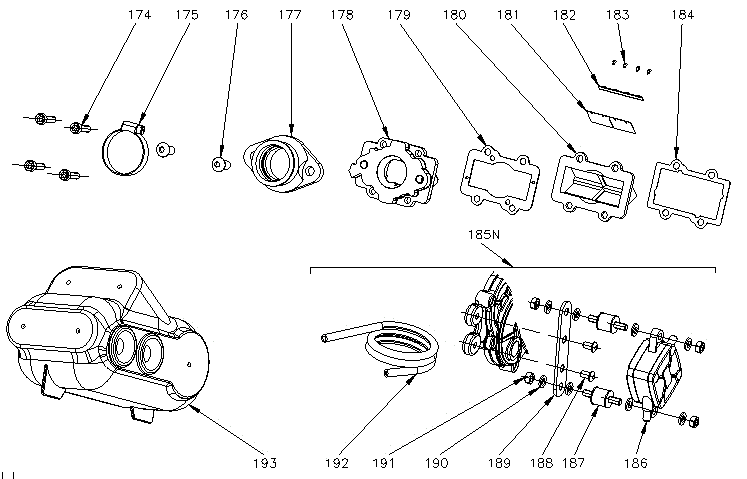 174 175 176 177 178 179 180 181 182 183 184

185N

193

192 191 190 189 188 187 186