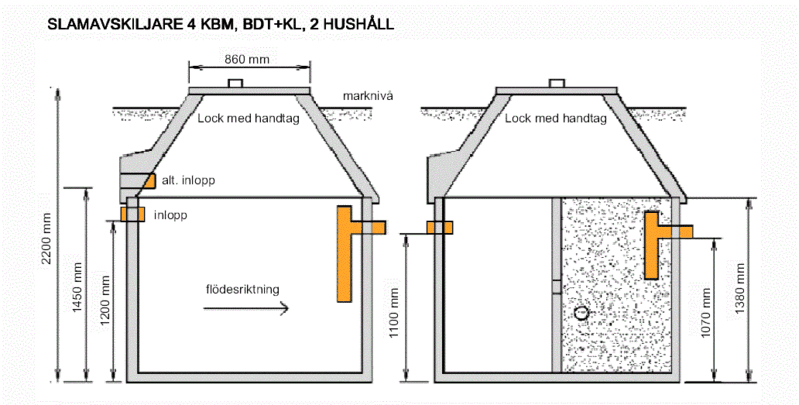 SLAMAVSKILJARE 4 KBM, BDT+KL, 2 HUSHÅLL

860 mm

marknivå

Lock med handtag

alt. inlopp

inlopp

flödesriktning

2200 mm

1450 mm

1200 mm

Lock med handtag

1100 mm

1070 mm

1380 mm