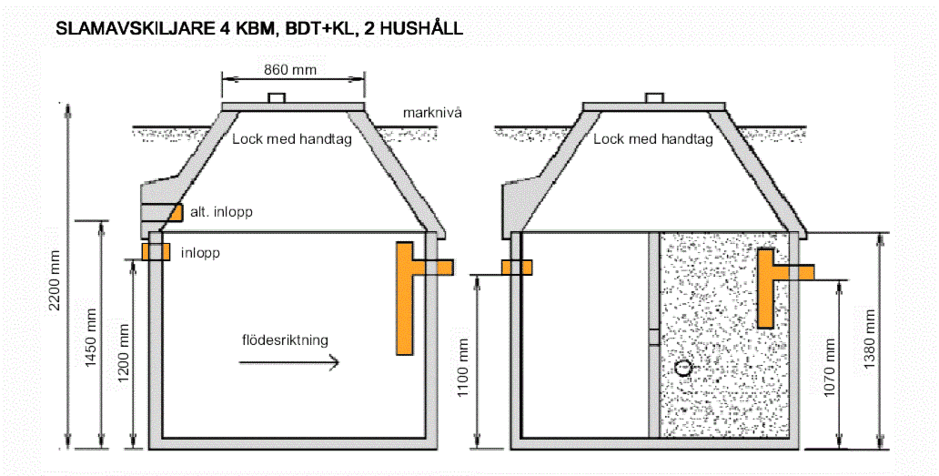 SLAMAVSKILJARE 4 KBM, BDT+KL, 2 HUSHÅLL

860 mm

marknivå

Lock med handtag

alt. inlopp

inlopp

flödesriktning

2200 mm

1450 mm

1200 mm

Lock med handtag

1100 mm

1070 mm

1380 mm