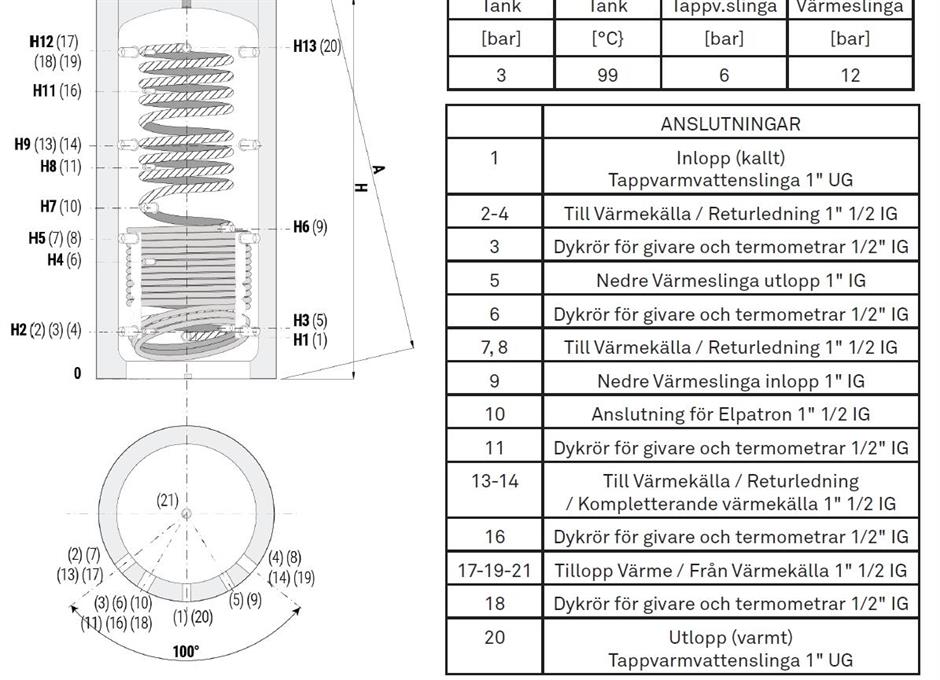 H12 (17) (18) (19)
H11 (16)
H9 (13) (14)
H8 (11)
H7 (10)
H5 (7) (8)
H4 (6)
H2 (2) (3) (4)
0
H13 (20)
H6 (9)
H3 (5)
H1 (1)
A
H

(21)
(2) (7) (13) (17)
(3) (6) (10) (11) (16) (18)
(1) (20)
(5) (9)
(4) (8) (14) (19)
100°

| Tank | Tank | Tappv.slinga | Värmeslinga |
|---|---|---|---|
| [bar] | [°C} | [bar] | [bar] |
| 3 | 99 | 6 | 12 |

| | ANSLUTNINGAR |
|---|---|
| 1 | Inlopp (kallt) Tappvarmvattenslinga 1" UG |
| 2-4 | Till Värmekälla / Returledning 1" 1/2 IG |
| 3 | Dykrör för givare och termometrar 1/2" IG |
| 5 | Nedre Värmeslinga utlopp 1" IG |
| 6 | Dykrör för givare och termometrar 1/2" IG |
| 7, 8 | Till Värmekälla / Returledning 1" 1/2 IG |
| 9 | Nedre Värmeslinga inlopp 1" IG |
| 10 | Anslutning för Elpatron 1" 1/2 IG |
| 11 | Dykrör för givare och termometrar 1/2" IG |
| 13-14 | Till Värmekälla / Returledning / Kompletterande värmekälla 1" 1/2 IG |
| 16 | Dykrör för givare och termometrar 1/2" IG |
| 17-19-21 | Tillopp Värme / Från Värmekälla 1" 1/2 IG |
| 18 | Dykrör för givare och termometrar 1/2" IG |
| 20 | Utlopp (varmt) Tappvarmvattenslinga 1" UG |