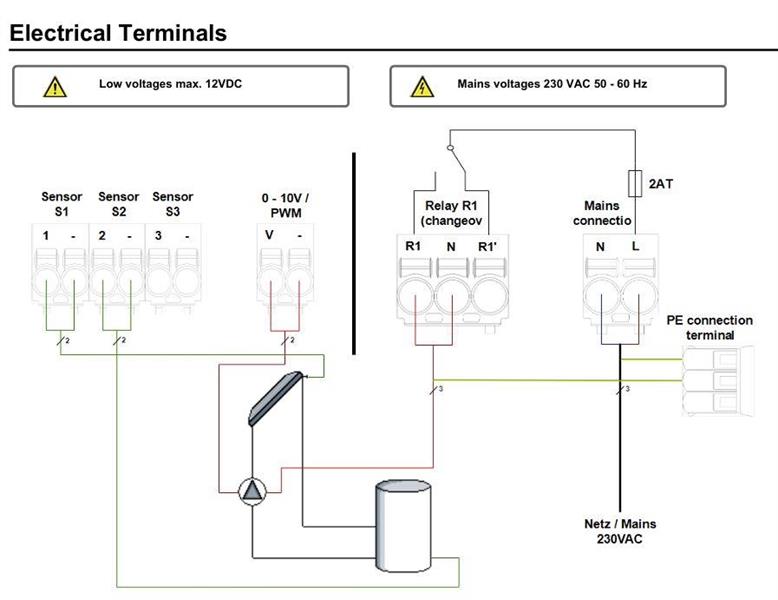 Electrical Terminals

Low voltages max. 12VDC

Mains voltages 230 VAC 50 - 60 Hz

Sensor S1

Sensor S2

Sensor S3

0 - 10V / PWM

1 -

2 -

3 -

V -

2

2

2

Relay R1 (changeov

R1 N R1'

2AT

Mains connectio

N L

PE connection terminal

3

3

Netz / Mains 230VAC