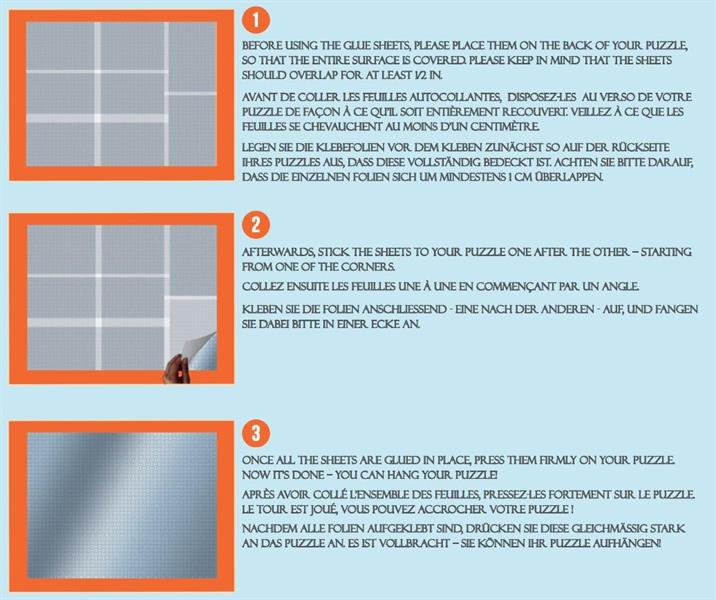 1

BEFORE USING THE GLUE SHEETS, PLEASE PLACE THEM ON THE BACK OF YOUR PUZZLE, SO THAT THE ENTIRE SURFACE IS COVERED. PLEASE KEEP IN MIND THAT THE SHEETS SHOULD OVERLAP FOR AT LEAST 1/2 IN.

AVANT DE COLLER LES FEUILLES AUTOCOLLANTES, DISPOSEZ-LES AU VERSO DE VOTRE PUZZLE DE FAÇON À CE QU'IL SOIT ENTIÈREMENT RECOUVERT. VEILLEZ À CE QUE LES FEUILLES SE CHEVAUCHENT AU MOINS D'UN CENTIMÈTRE.

LEGEN SIE DIE KLEBEFOLIEN VOR DEM KLEBEN ZUNÄCHST SO AUF DER RÜCKSEITE IHRES PUZZLES AUS, DASS DIESE VOLLSTÄNDIG BEDECKT IST. ACHTEN SIE BITTE DARAUF, DASS DIE EINZELNEN FOLIEN SICH UM MINDESTENS 1 CM ÜBERLAPPEN.

2

AFTERWARDS, STICK THE SHEETS TO YOUR PUZZLE ONE AFTER THE OTHER – STARTING FROM ONE OF THE CORNERS.

COLLEZ ENSUITE LES FEUILLES UNE À UNE EN COMMENÇANT PAR UN ANGLE.

KLEBEN SIE DIE FOLIEN ANSCHLIESSEND - EINE NACH DER ANDEREN - AUF, UND FANGEN SIE DABEI BITTE IN EINER ECKE AN.

3

ONCE ALL THE SHEETS ARE GLUED IN PLACE, PRESS THEM FIRMLY ON YOUR PUZZLE. NOW IT'S DONE – YOU CAN HANG YOUR PUZZLE!

APRÈS AVOIR COLLÉ L'ENSEMBLE DES FEUILLES, PRESSEZ-LES FORTEMENT SUR LE PUZZLE. LE TOUR EST JOUÉ, VOUS POUVEZ ACCROCHER VOTRE PUZZLE !

NACHDEM ALLE FOLIEN AUFGEKLEBT SIND, DRÜCKEN SIE DIESE GLEICHMÄSSIG STARK AN DAS PUZZLE AN. ES IST VOLLBRACHT – SIE KÖNNEN IHR PUZZLE AUFHÄNGEN!