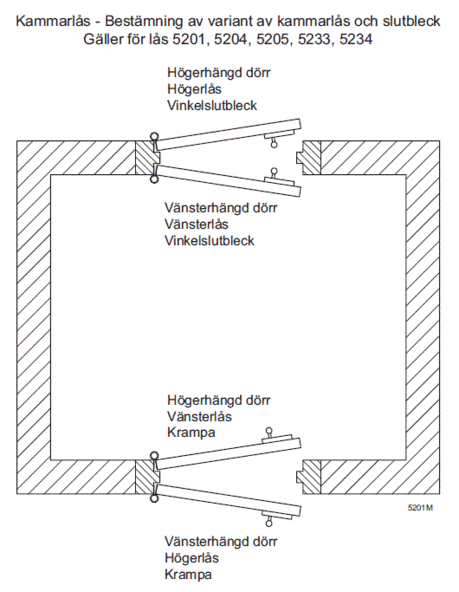 Kammarlås - Bestämning av variant av kammarlås och slutbleck
Gäller för lås 5201, 5204, 5205, 5233, 5234

Högerhängd dörr
Högerlås
Vinkelslutbleck

Vänsterhängd dörr
Vänsterlås
Vinkelslutbleck

Högerhängd dörr
Vänsterlås
Krampa

5201M

Vänsterhängd dörr
Högerlås
Krampa