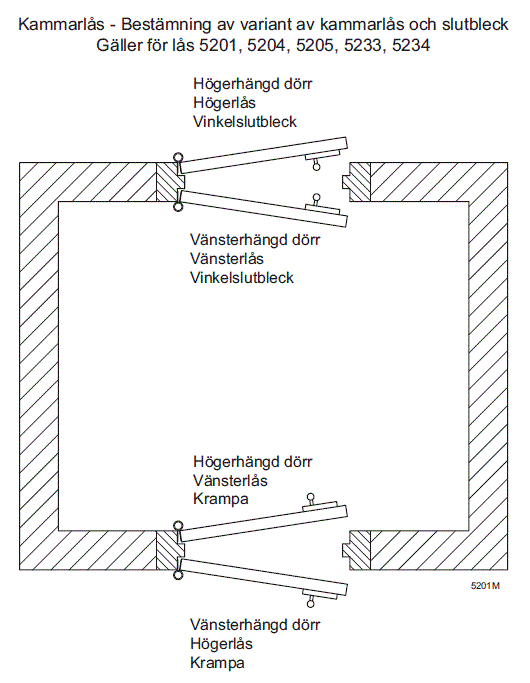 Kammarlås - Bestämning av variant av kammarlås och slutbleck
Gäller för lås 5201, 5204, 5205, 5233, 5234

Högerhängd dörr
Högerlås
Vinkelslutbleck

Vänsterhängd dörr
Vänsterlås
Vinkelslutbleck

Högerhängd dörr
Vänsterlås
Krampa

5201M

Vänsterhängd dörr
Högerlås
Krampa