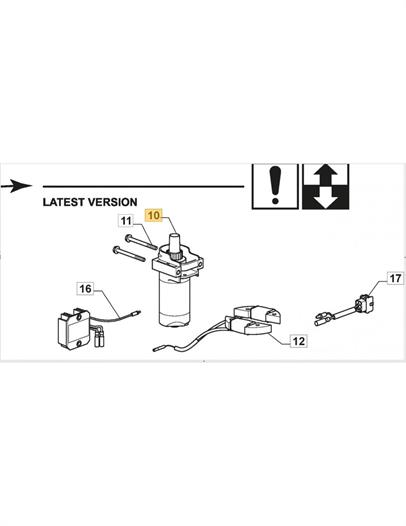 LATEST VERSION

11

10

16

17

12