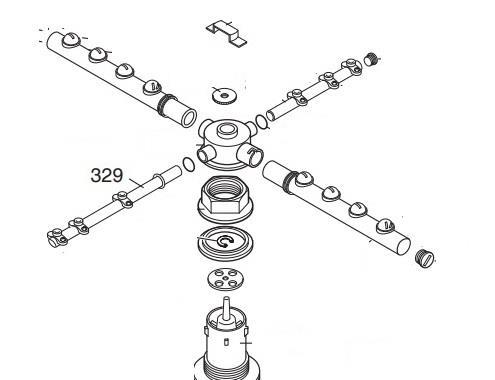 329