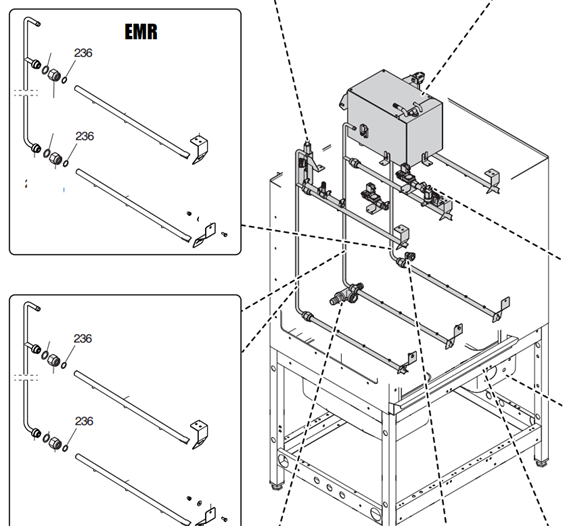 EMR

236

236

236

236