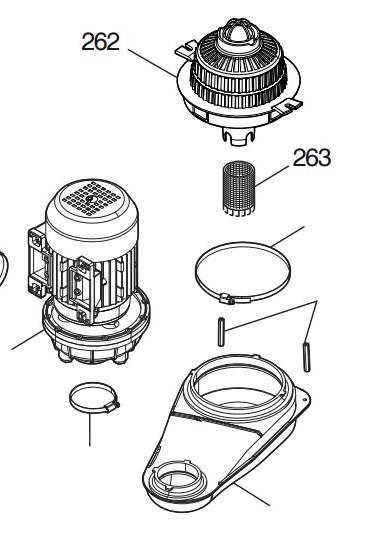 262

263