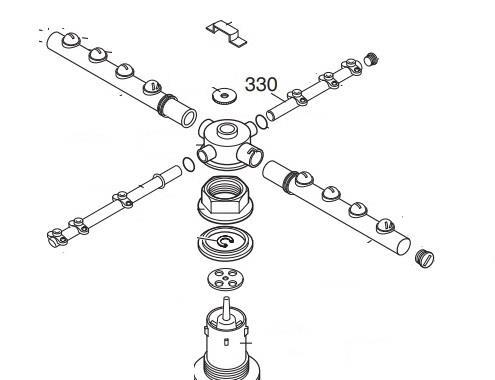 330