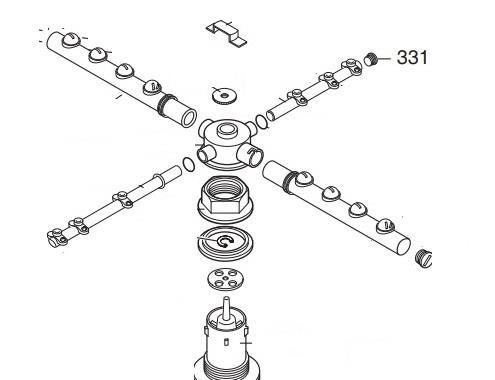 331