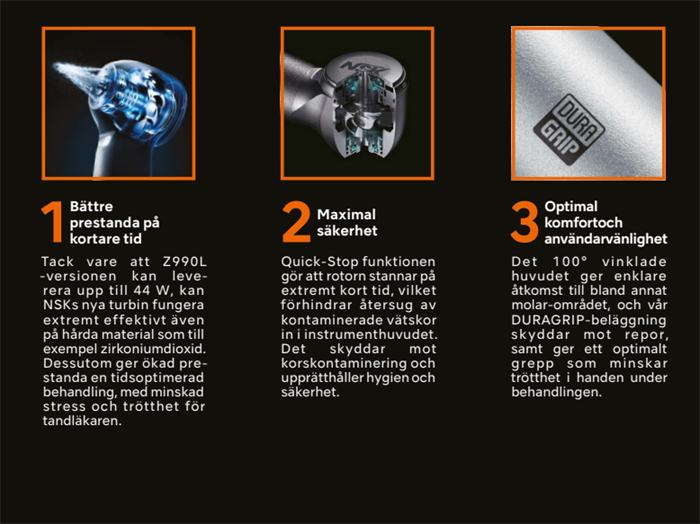 NSK

DURA GRIP

1 Bättre prestanda på kortare tid

Tack vare att Z990L -versionen kan leverera upp till 44 W, kan NSKs nya turbin fungera extremt effektivt även på hårda material som till exempel zirkoniumdioxid. Dessutom ger ökad prestanda en tidsoptimerad behandling, med minskad stress och trötthet för tandläkaren.

2 Maximal säkerhet

Quick-Stop funktionen gör att rotorn stannar på extremt kort tid, vilket förhindrar återsug av kontaminerade vätskor in i instrumenthuvudet. Det skyddar mot korskontaminering och upprätthåller hygien och säkerhet.

3 Optimal komfortoch användarvänlighet

Det 100° vinklade huvudet ger enklare åtkomst till bland annat molar-området, och vår DURAGRIP-beläggning skyddar mot repor, samt ger ett optimalt grepp som minskar trötthet i handen under behandlingen.