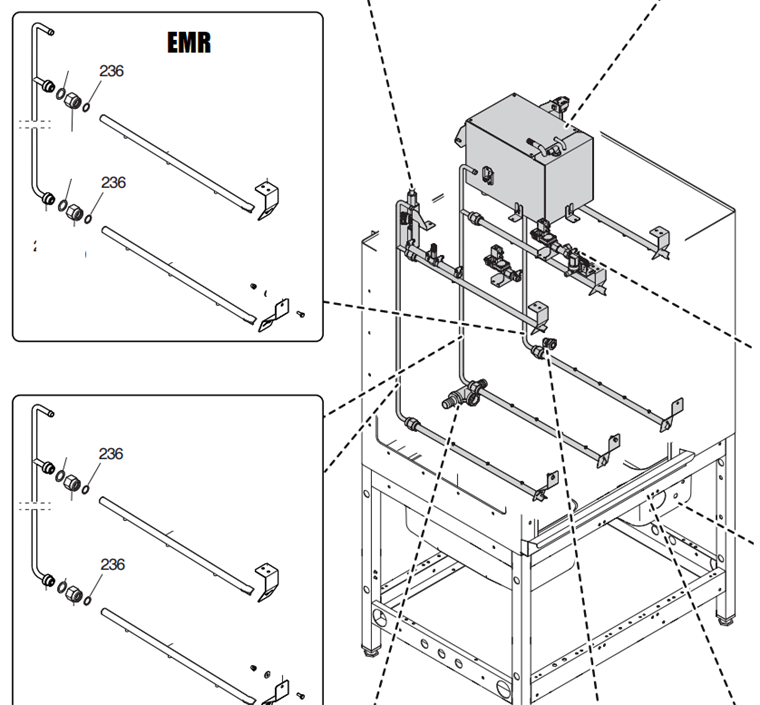 EMR

236

236

236

236