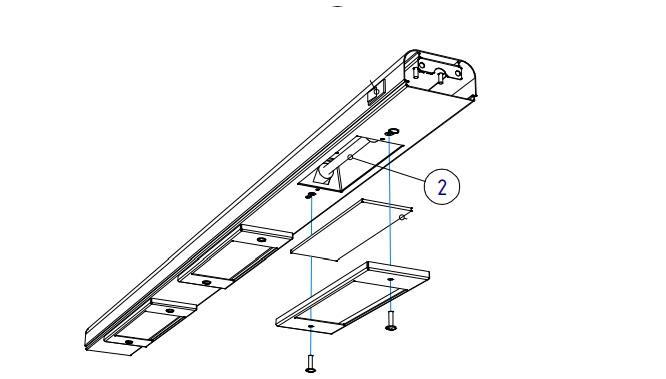 2