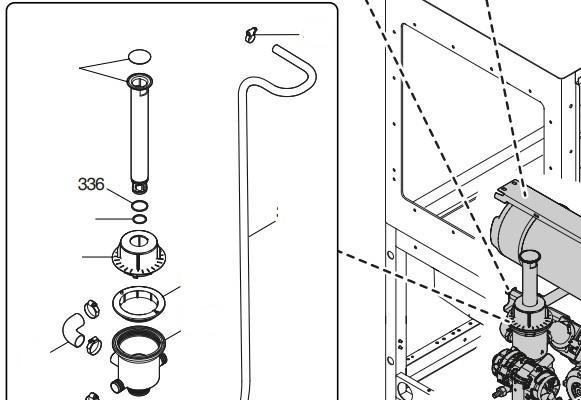 336