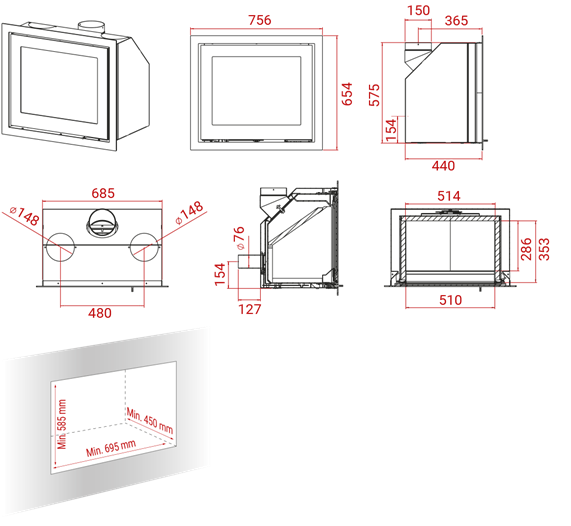 756

654

150

365

575

154

440

685

⌀148

⌀148

480

⌀76

154

127

514

286

353

510

Min. 585 mm

Min. 450 mm

Min. 695 mm