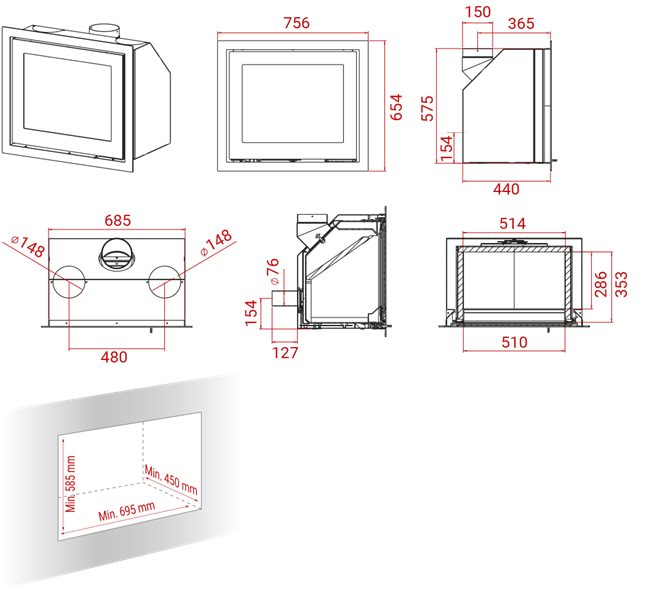 756

654

150

365

575

154

440

685

⌀148

⌀148

480

⌀76

154

127

514

286

353

510

Min. 585 mm

Min. 450 mm

Min. 695 mm