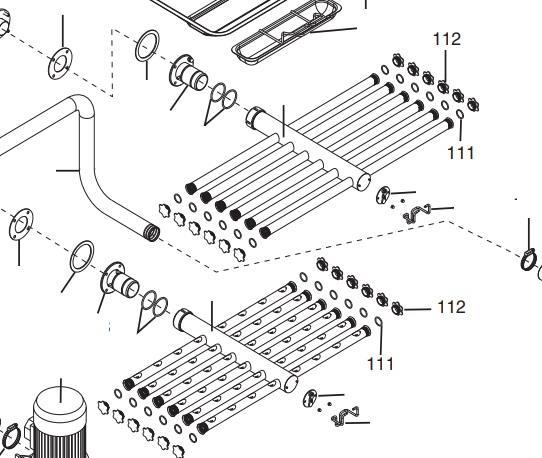 112
111
112
111