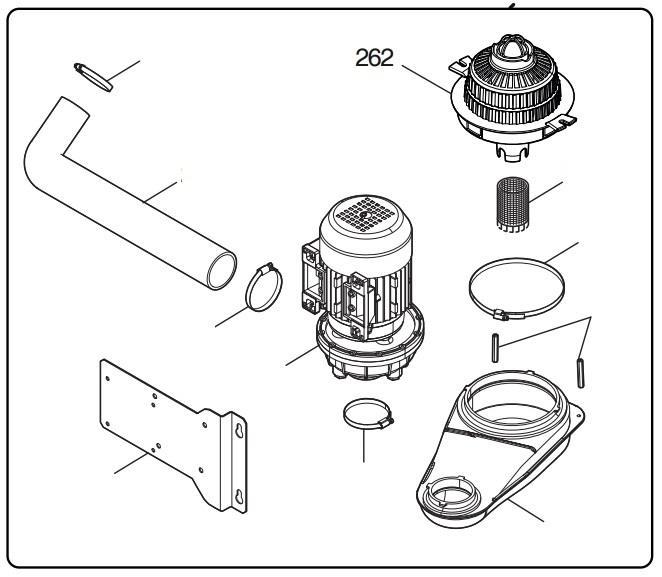 262