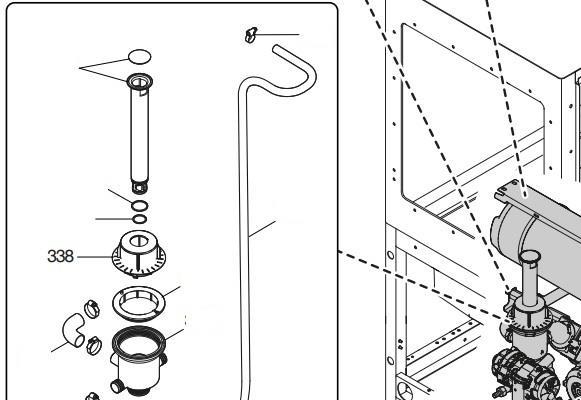 338