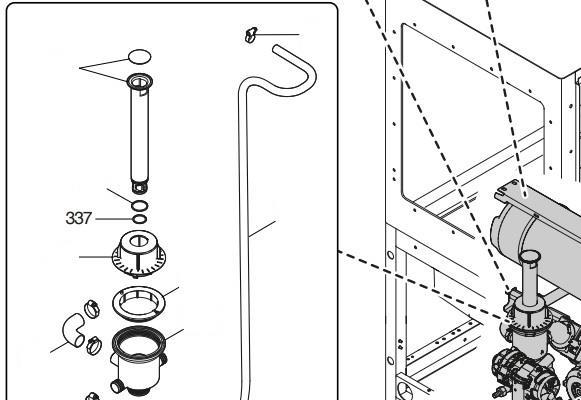 337