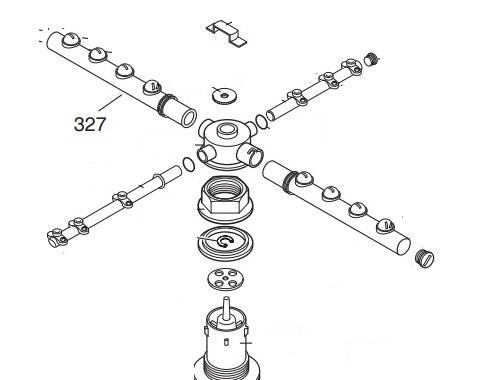 327