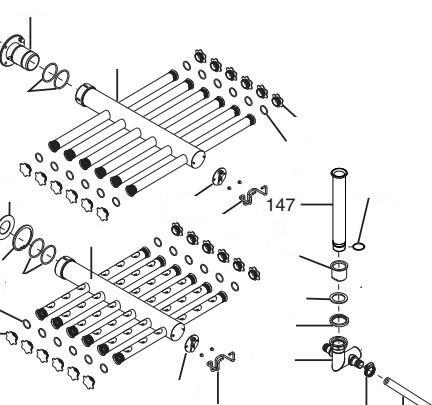 147