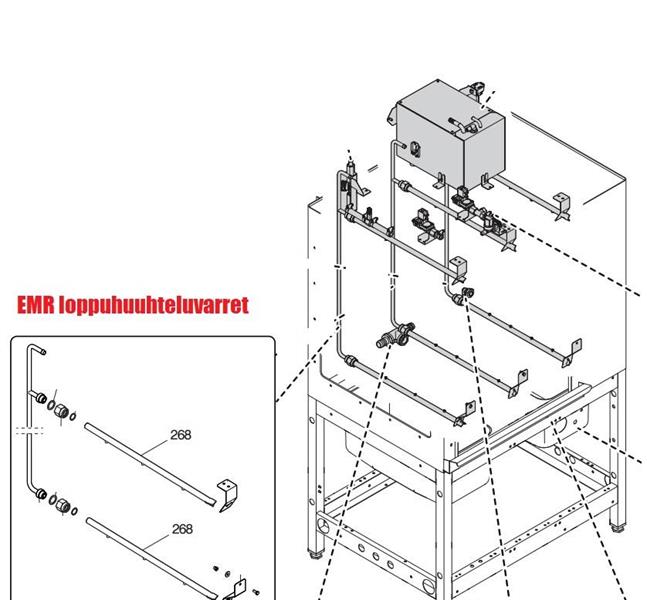 EMR loppuhuuhteluvarret

268

268