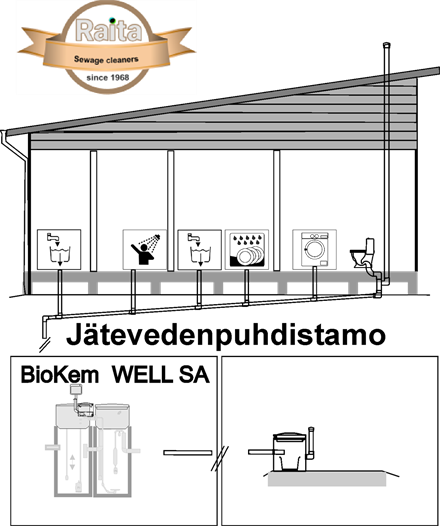 Raita
Sewage cleaners
since 1968

Jätevedenpuhdistamo

BioKem WELL SA