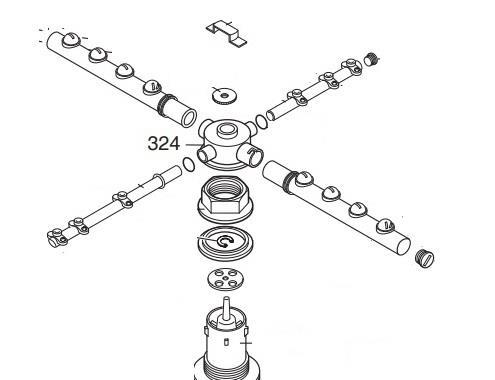 324