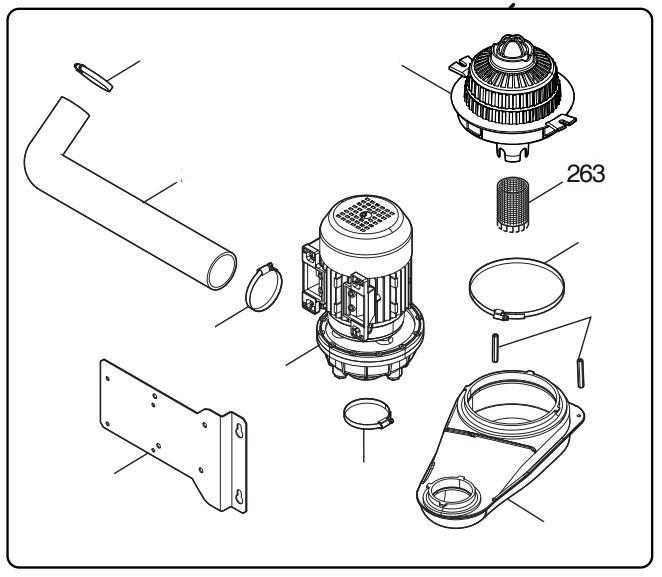 263