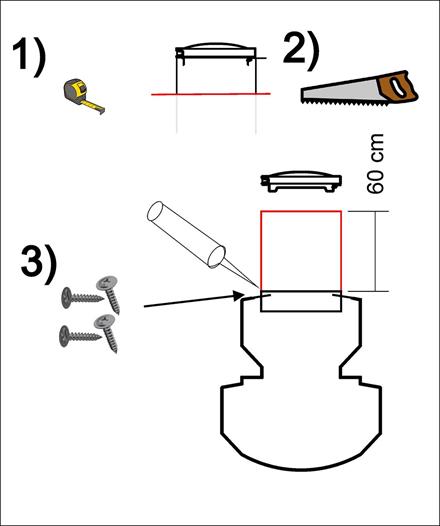 1)

2)

60 cm

3)