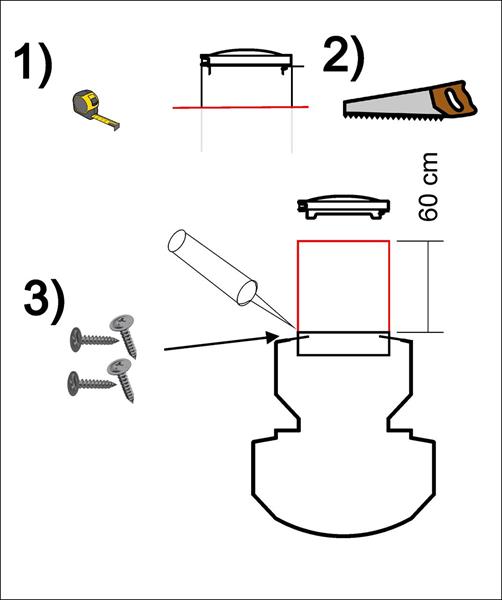 1)

2)

60 cm

3)