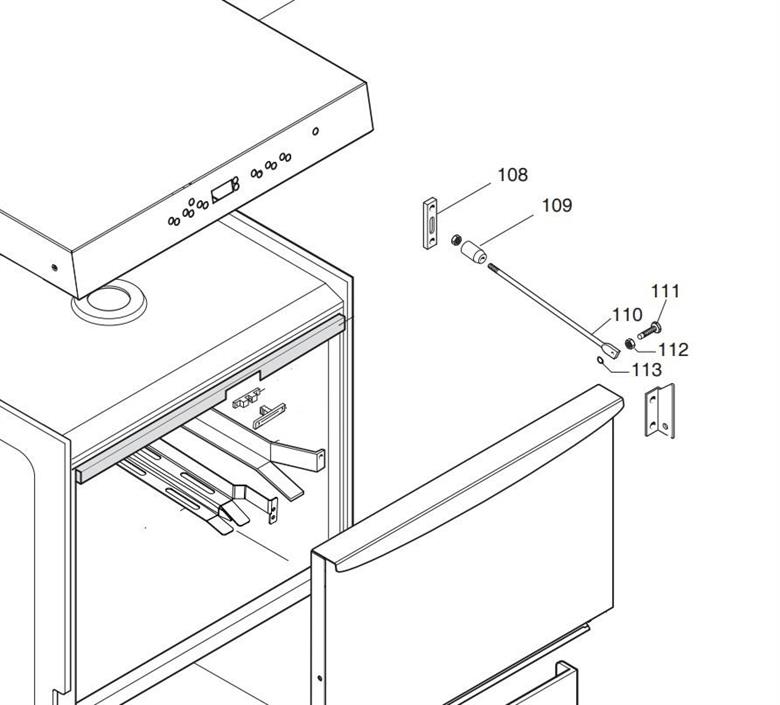 108
109
111
110
112
113