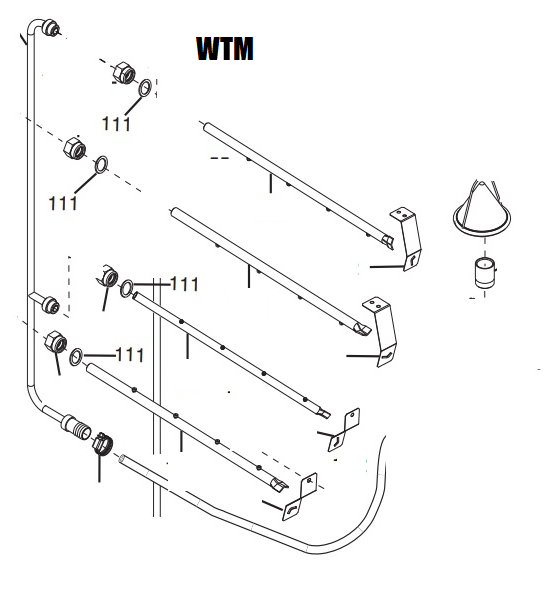 WTM

111

111

111

111