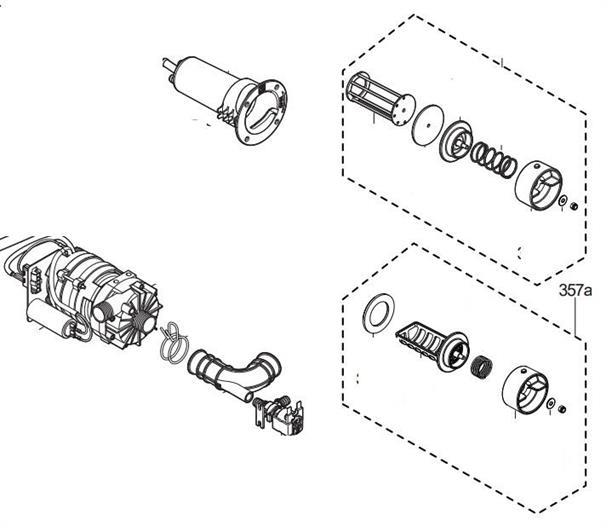 357a