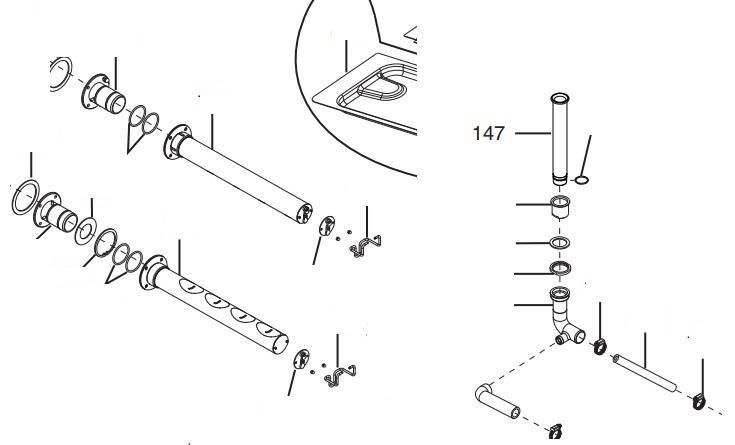 147