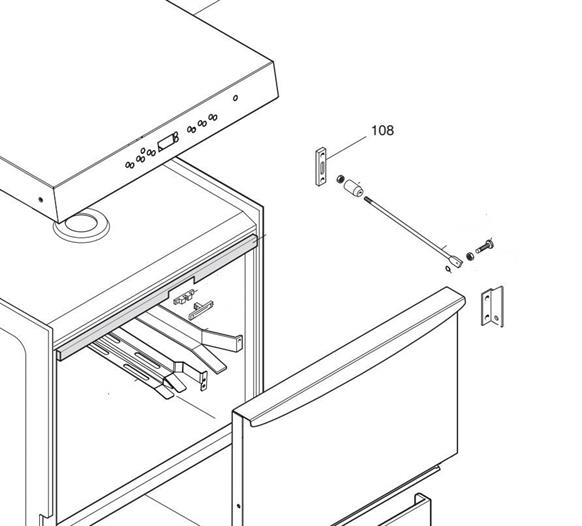 108