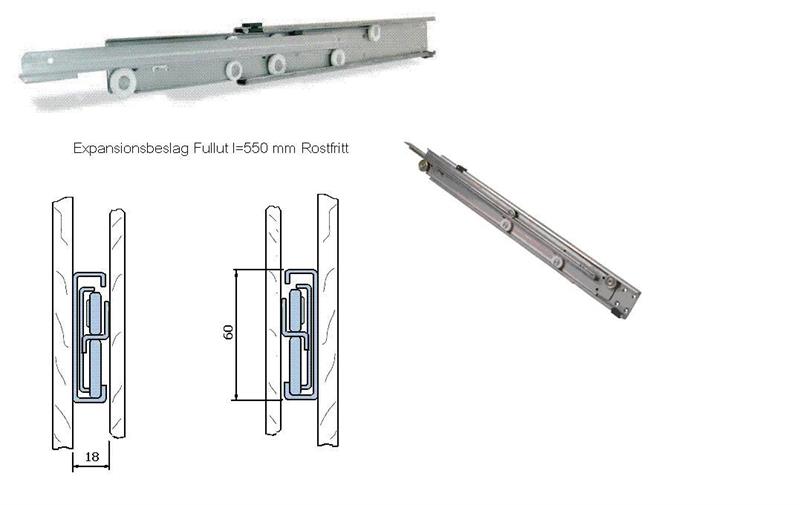 Expansionsbeslag Fullut l=550 mm Rostfritt

60

18